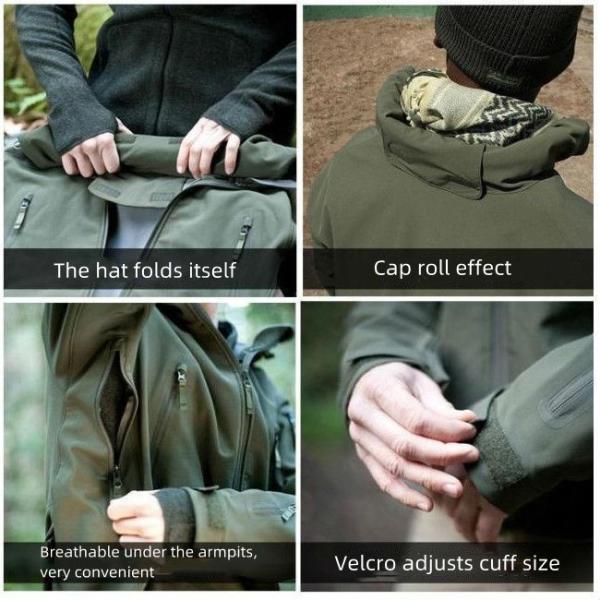 The hat folds itself

Cap roll effect

Breathable under the armpits, very convenient

Velcro adjusts cuff size