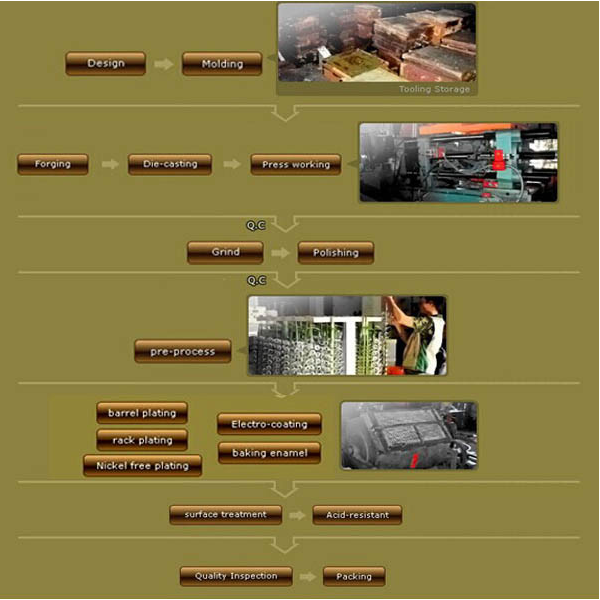 Design

Molding

Tooling Storage

Forging

Die-casting

Press working

Q.C

Grind

Polishing

Q.C

pre-process

barrel plating

rack plating

Nickel free plating

Electro-coating

baking enamel

surface treatment

Acid-resistant

Quality Inspection

Packing