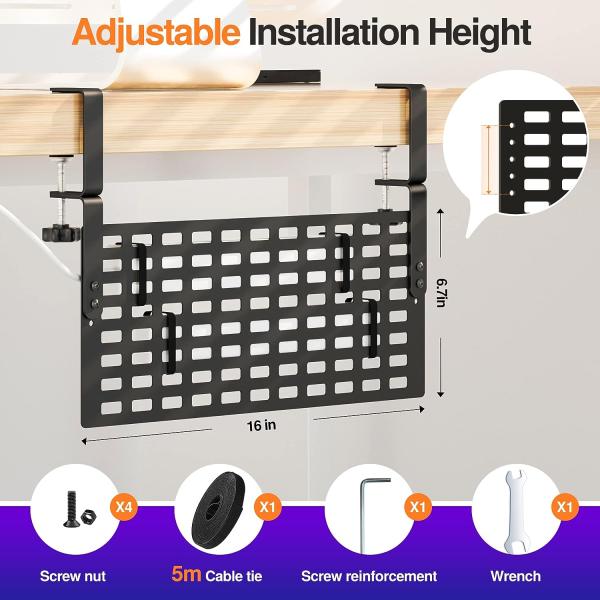 Adjustable Installation Height

6.7in

16 in

X4

X1

X1

X1

Screw nut

5m Cable tie

Screw reinforcement

Wrench