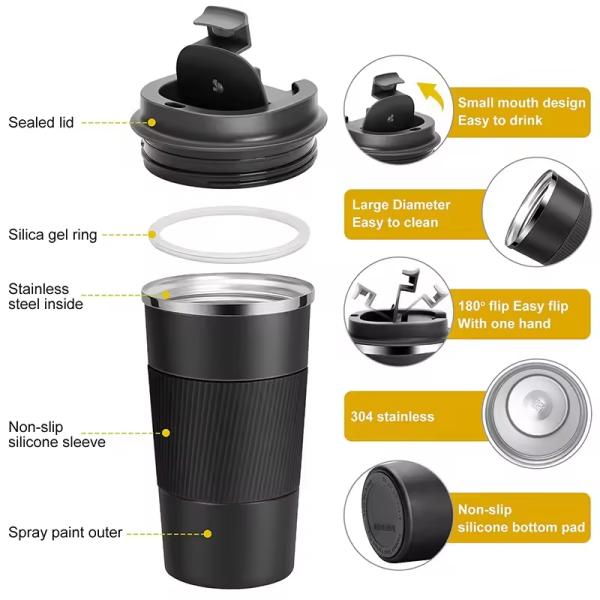 Sealed lid

Silica gel ring

Stainless steel inside

Non-slip silicone sleeve

Spray paint outer

Small mouth design
Easy to drink

Large Diameter
Easy to clean

180° flip Easy flip
With one hand

304 stainless

Non-slip
silicone bottom pad