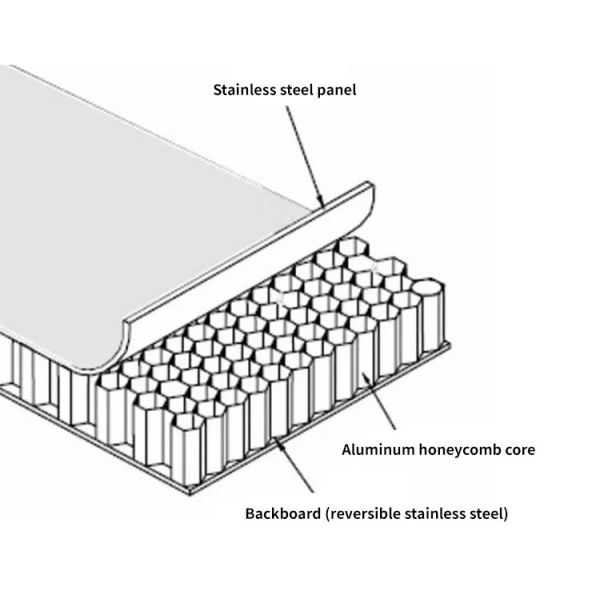 Stainless steel panel

Aluminum honeycomb core

Backboard (reversible stainless steel)