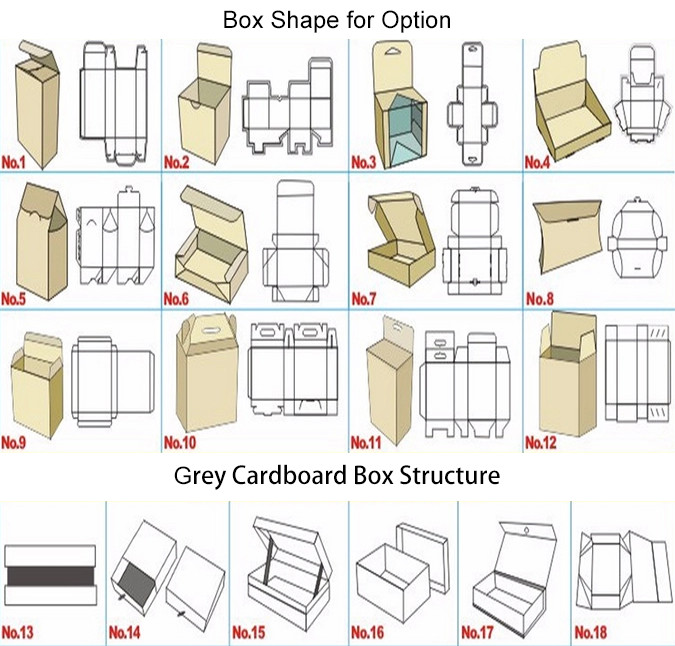 Box Shape for Option

No.1

No.2

No.3

No.4

No.5

No.6

No.7

No.8

No.9

No.10

No.11

No.12

Grey Cardboard Box Structure

No.13

No.14

No.15

No.16

No.17

No.18