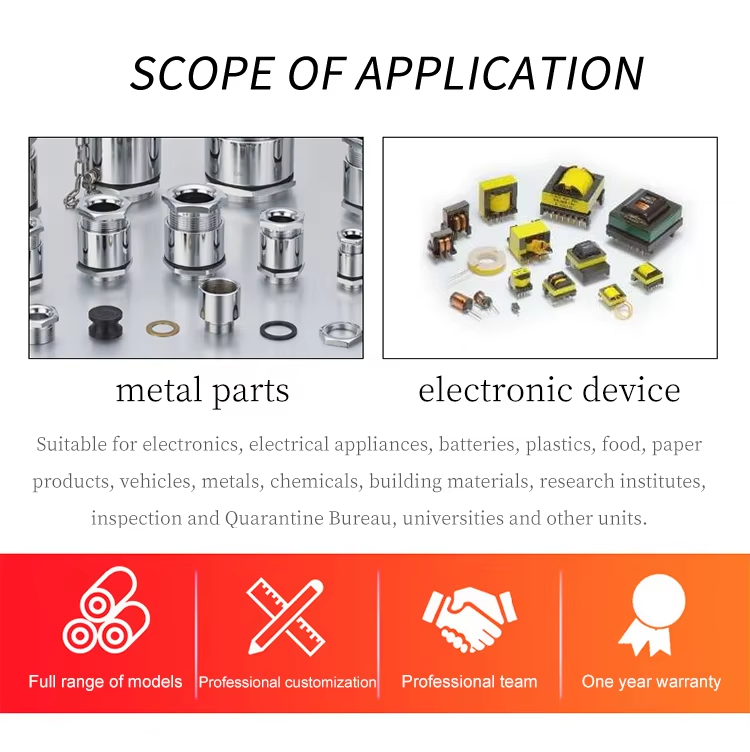 SCOPE OF APPLICATION

metal parts

electronic device

Suitable for electronics, electrical appliances, batteries, plastics, food, paper products, vehicles, metals, chemicals, building materials, research institutes, inspection and Quarantine Bureau, universities and other units.

Full range of models

Professional customization

Professional team

One year warranty