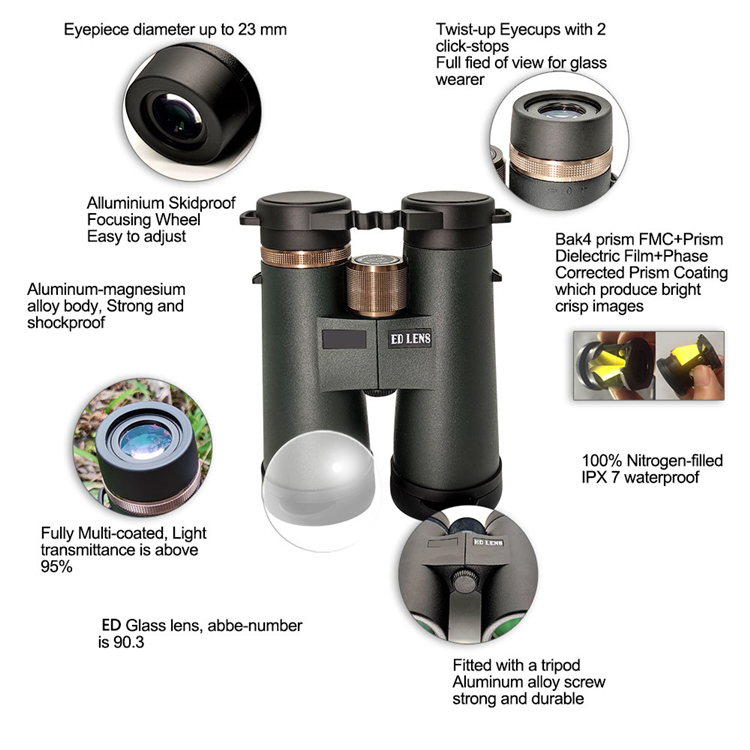 Eyepiece diameter up to 23 mm

Twist-up Eyecups with 2 click-stops
Full fied of view for glass wearer

Alluminium Skidproof Focusing Wheel
Easy to adjust

Bak4 prism FMC+Prism Dielectric Film+Phase Corrected Prism Coating which produce bright crisp images

Aluminum-magnesium alloy body, Strong and shockproof

ED LENS

100% Nitrogen-filled
IPX 7 waterproof

Fully Multi-coated, Light transmittance is above 95%

ED LENS

ED Glass lens, abbe-number is 90.3

Fitted with a tripod
Aluminum alloy screw
strong and durable