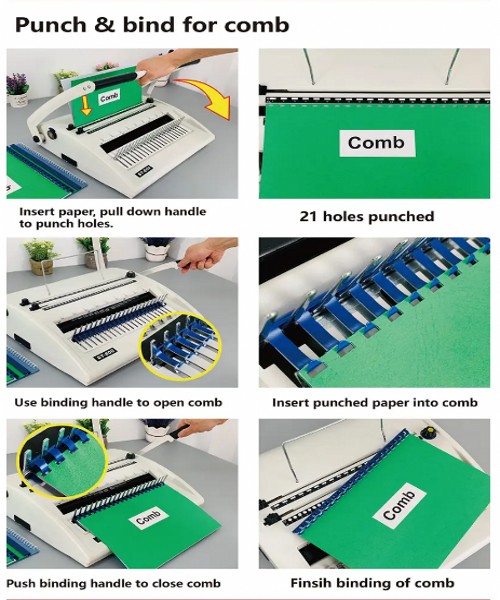 Punch & bind for comb

Comb

Insert paper, pull down handle to punch holes.

Comb

21 holes punched

Use binding handle to open comb

Insert punched paper into comb

Comb

Push binding handle to close comb

Comb

Finsih binding of comb