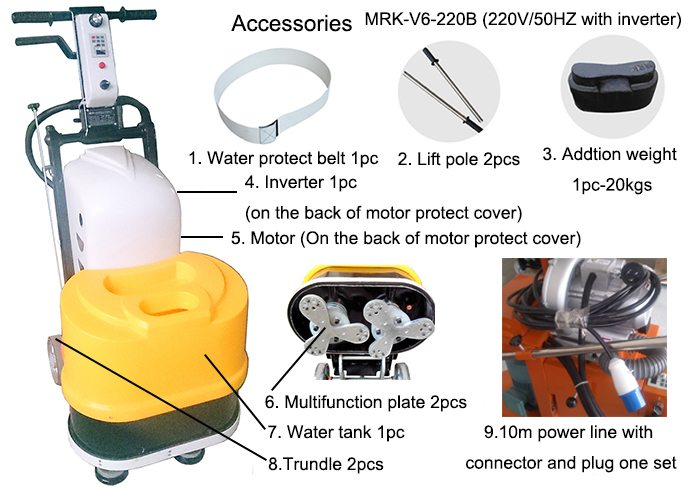 Accessories MRK-V6-220B (220V/50HZ with inverter)

1. Water protect belt 1pc

2. Lift pole 2pcs

3. Addtion weight 1pc-20kgs

4. Inverter 1pc (on the back of motor protect cover)

5. Motor (On the back of motor protect cover)

6. Multifunction plate 2pcs

7. Water tank 1pc

8.Trundle 2pcs

9.10m power line with connector and plug one set