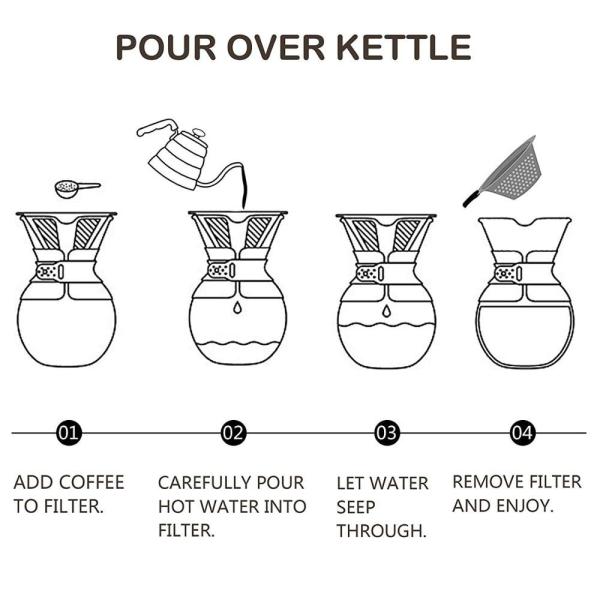 POUR OVER KETTLE

01

ADD COFFEE TO FILTER.

02

CAREFULLY POUR HOT WATER INTO FILTER.

03

LET WATER SEEP THROUGH.

04

REMOVE FILTER AND ENJOY.