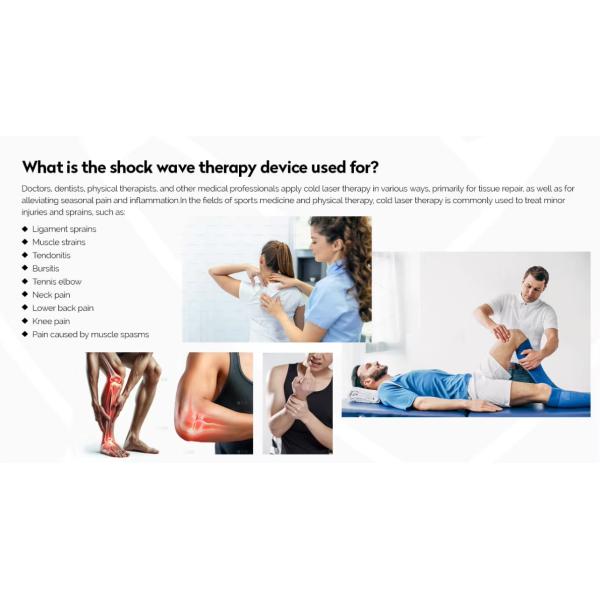 What is the shock wave therapy device used for?

Doctors, dentists, physical therapists, and other medical professionals apply cold laser therapy in various ways, primarily for tissue repair, as well as for alleviating seasonal pain and inflammation.In the fields of sports medicine and physical therapy, cold laser therapy is commonly used to treat minor injuries and sprains, such as:

◆ Ligament sprains
◆ Muscle strains
◆ Tendonitis
◆ Bursitis
◆ Tennis elbow
◆ Neck pain
◆ Lower back pain
◆ Knee pain
◆ Pain caused by muscle spasms