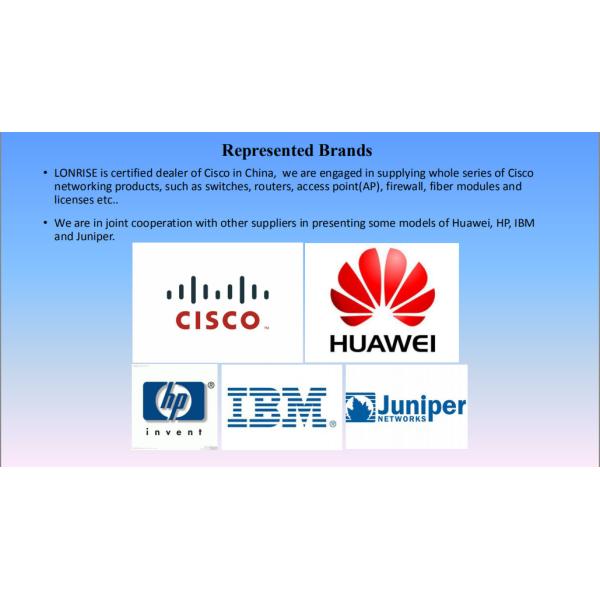 Represented Brands

• LONRISE is certified dealer of Cisco in China, we are engaged in supplying whole series of Cisco networking products, such as switches, routers, access point(AP), firewall, fiber modules and licenses etc..

• We are in joint cooperation with other suppliers in presenting some models of Huawei, HP, IBM and Juniper.

CISCO

HUAWEI

hp
invent

IBM

Juniper
NETWORKS