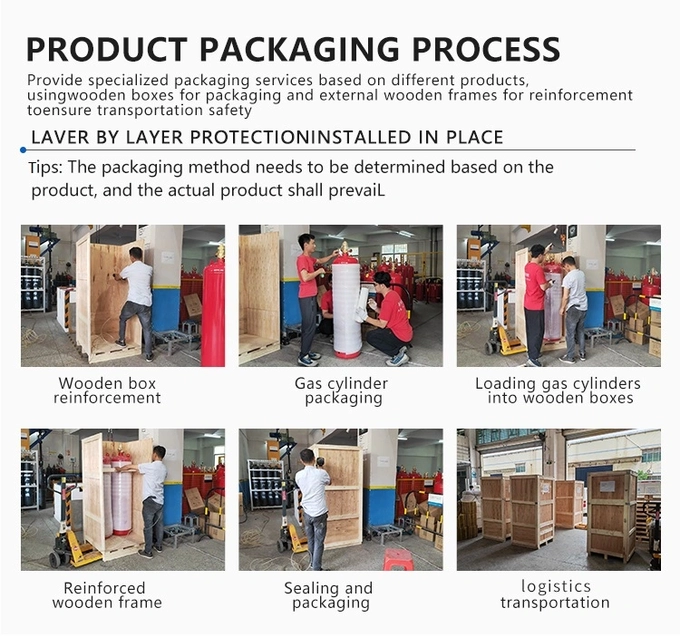 PRODUCT PACKAGING PROCESS

Provide specialized packaging services based on different products, usingwooden boxes for packaging and external wooden frames for reinforcement toensure transportation safety

LAVER BY LAYER PROTECTIONINSTALLED IN PLACE

Tips: The packaging method needs to be determined based on the product, and the actual product shall prevaiL

Wooden box reinforcement

Gas cylinder packaging

Loading gas cylinders into wooden boxes

Reinforced wooden frame

Sealing and packaging

logistics transportation