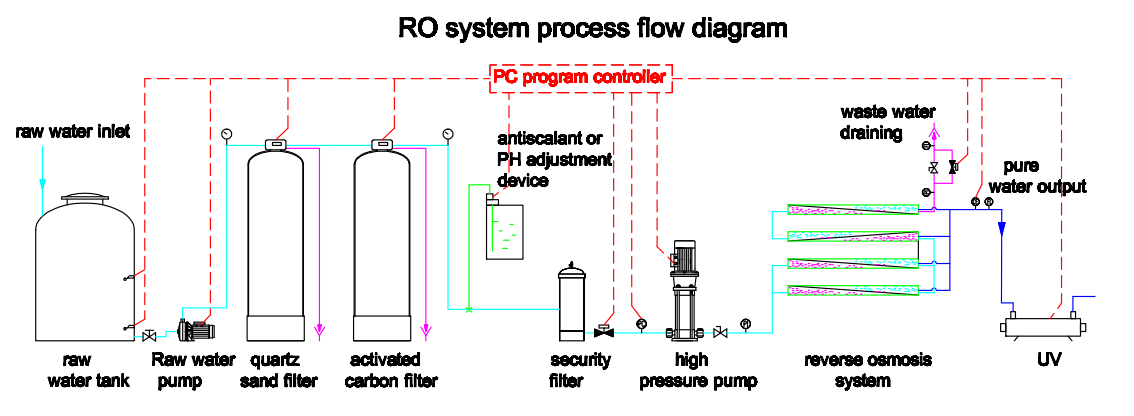 RO system process flow diagram

PC program controller

raw water inlet

antiscalant or PH adjustment device

waste water draining

pure water output

raw water tank

Raw water pump

quartz sand filter

activated carbon filter

security filter

high pressure pump

reverse osmosis system

UV