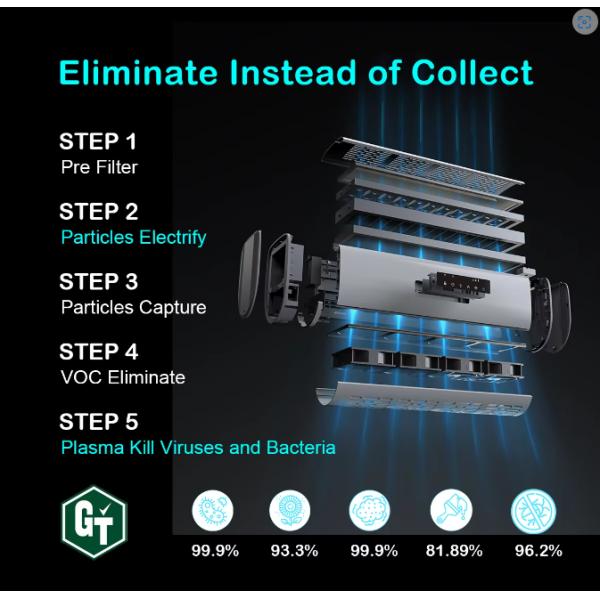 Eliminate Instead of Collect

STEP 1
Pre Filter

STEP 2
Particles Electrify

STEP 3
Particles Capture

STEP 4
VOC Eliminate

STEP 5
Plasma Kill Viruses and Bacteria

GT

99.9%

93.3%

99.9%

81.89%

96.2%