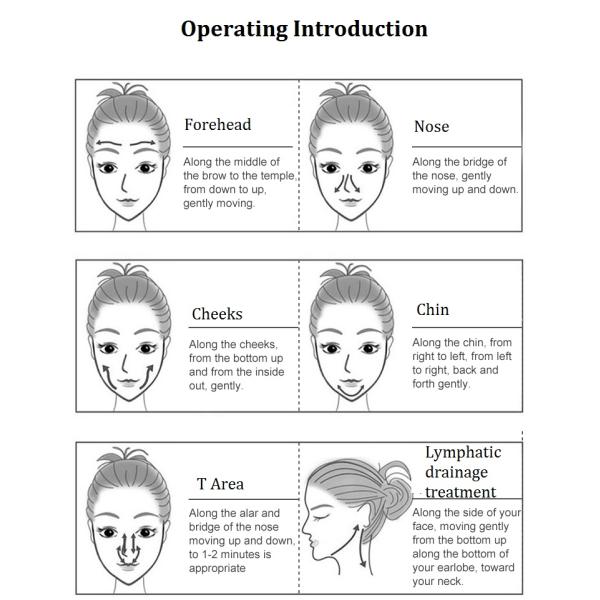 Operating Introduction

Forehead

Along the middle of the brow to the temple, from down to up, gently moving.

Nose

Along the bridge of the nose, gently moving up and down.

Cheeks

Along the cheeks, from the bottom up and from the inside out, gently.

Chin

Along the chin, from right to left, from left to right, back and forth gently.

T Area

Along the alar and bridge of the nose moving up and down, to 1-2 minutes is appropriate

Lymphatic drainage treatment

Along the side of your face, moving gently from the bottom up along the bottom of your earlobe, toward your neck.