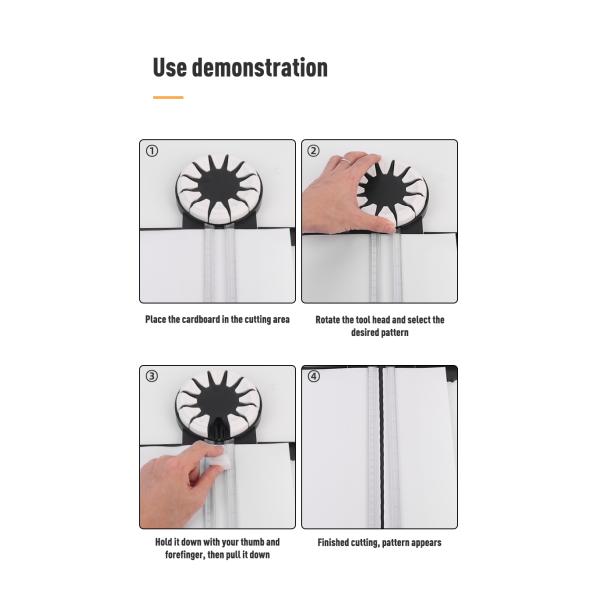 Use demonstration

①

Place the cardboard in the cutting area

②

Rotate the tool head and select the desired pattern

③

Hold it down with your thumb and forefinger, then pull it down

④

Finished cutting, pattern appears