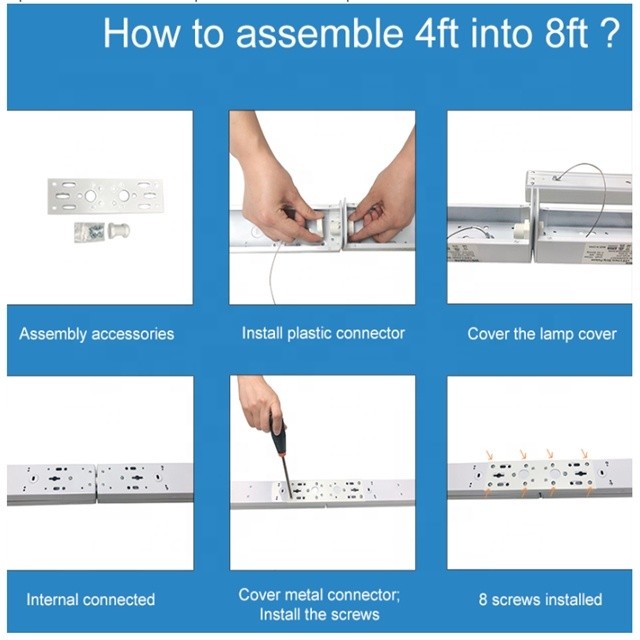 How to assemble 4ft into 8ft ?

Assembly accessories

Install plastic connector

Cover the lamp cover

Internal connected

Cover metal connector; Install the screws

8 screws installed