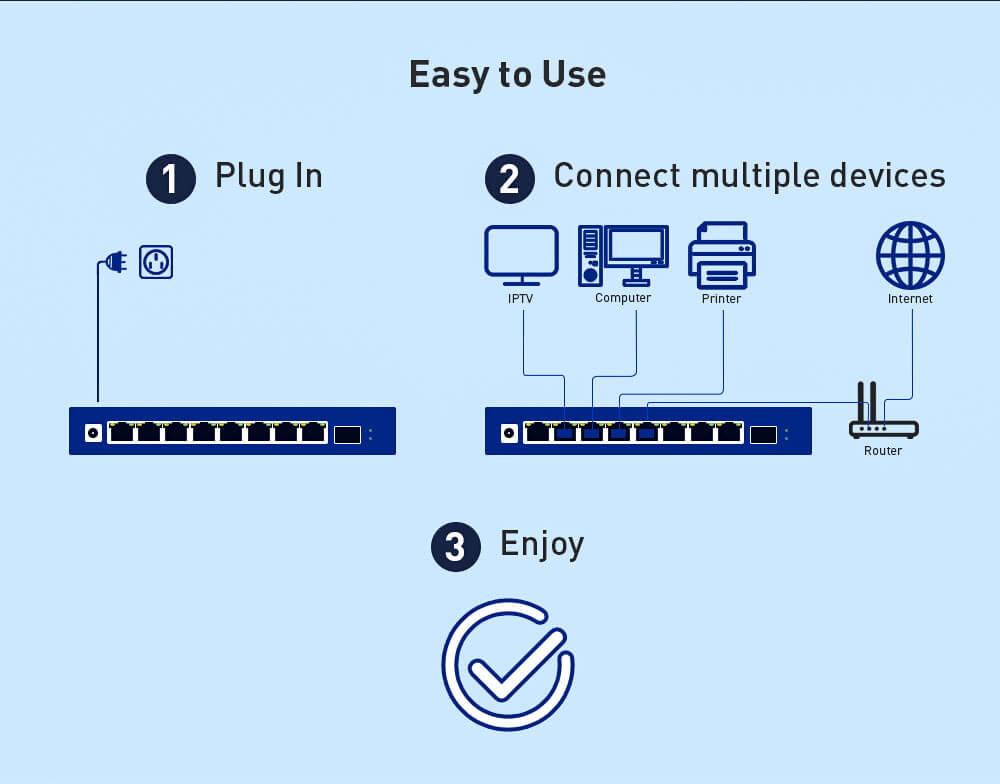 Easy to Use

1 Plug In

2 Connect multiple devices

IPTV

Computer

Printer

Internet

Router

3 Enjoy