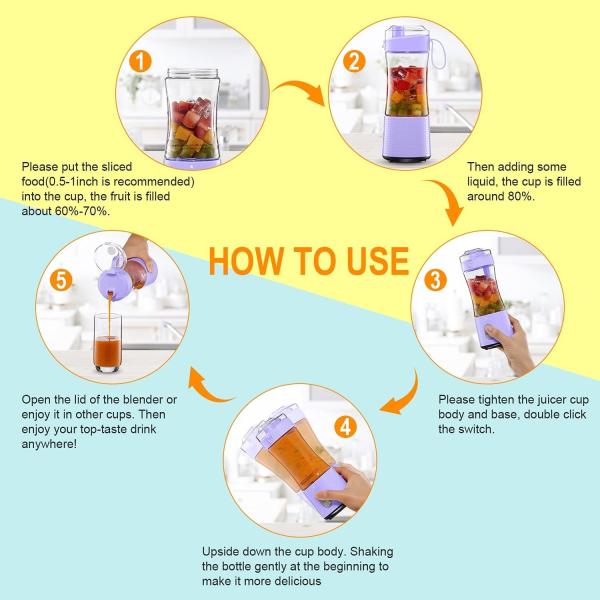 HOW TO USE

1

Please put the sliced food(0.5-1inch is recommended) into the cup, the fruit is filled about 60%-70%.

2

Then adding some liquid, the cup is filled around 80%.

3

Please tighten the juicer cup body and base, double click the switch.

4

Upside down the cup body. Shaking the bottle gently at the beginning to make it more delicious

5

Open the lid of the blender or enjoy it in other cups. Then enjoy your top-taste drink anywhere!