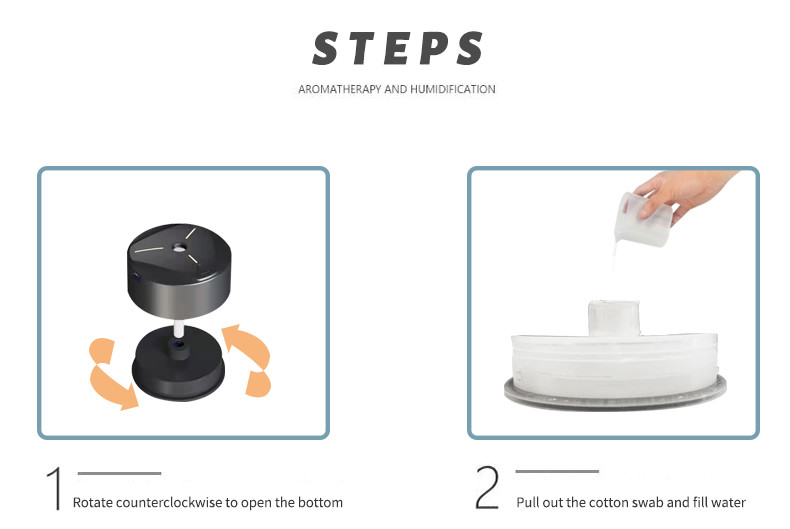 STEPS

AROMATHERAPY AND HUMIDIFICATION

1 Rotate counterclockwise to open the bottom

2 Pull out the cotton swab and fill water