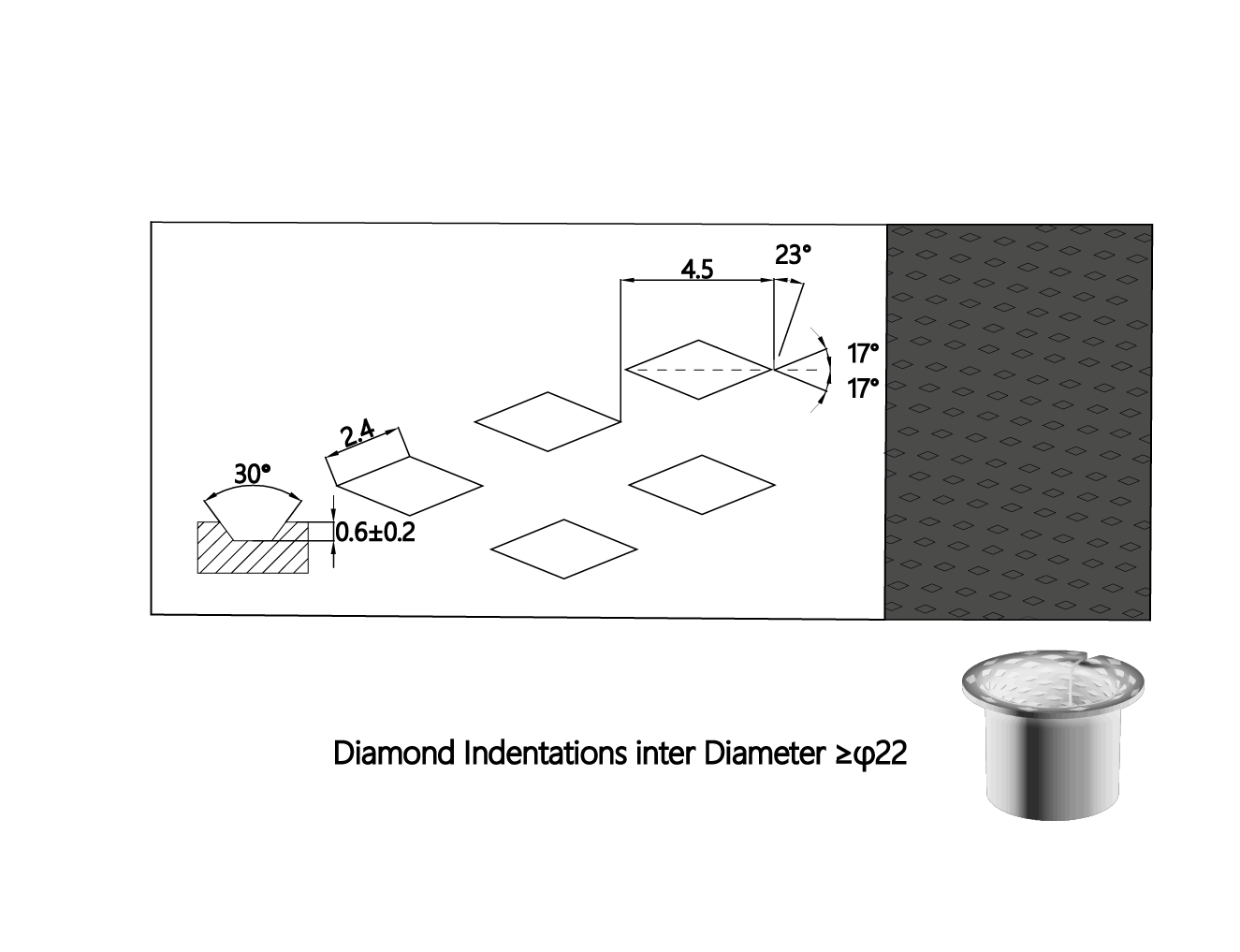 4.5
23°
17°
17°
2.4
30°
0.6±0.2

Diamond Indentations inter Diameter ≥φ22