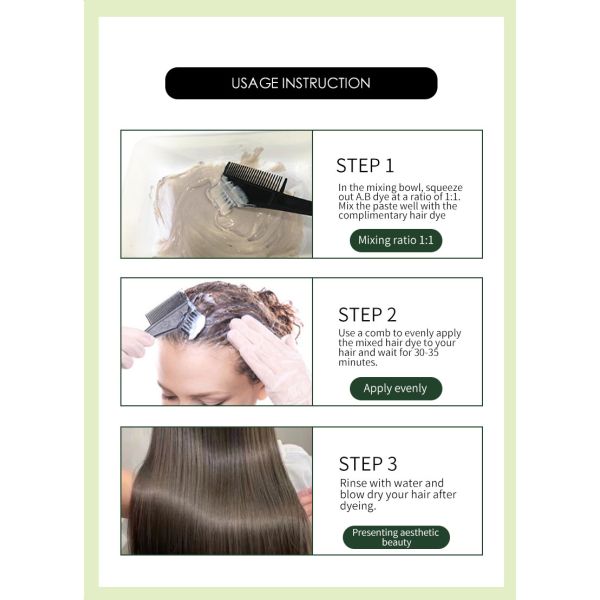 USAGE INSTRUCTION

STEP 1

In the mixing bowl, squeeze out A.B dye at a ratio of 1:1. Mix the paste well with the complimentary hair dye

Mixing ratio 1:1

STEP 2

Use a comb to evenly apply the mixed hair dye to your hair and wait for 30-35 minutes.

Apply evenly

STEP 3

Rinse with water and blow dry your hair after dyeing.

Presenting aesthetic beauty