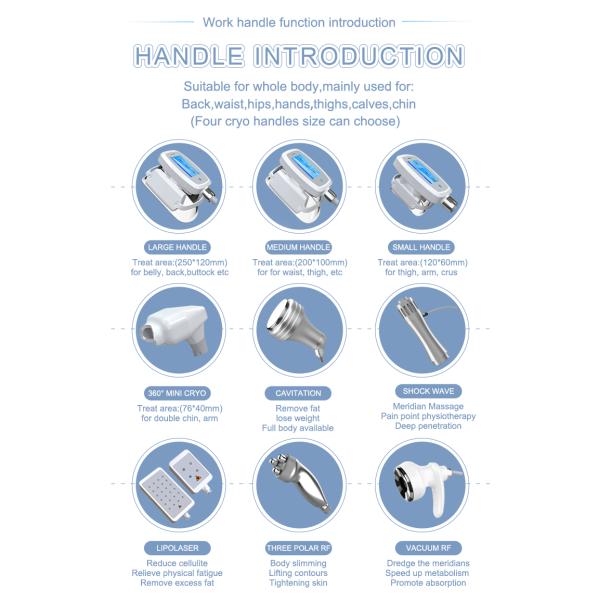 Work handle function introduction

HANDLE INTRODUCTION

Suitable for whole body,mainly used for:
Back,waist,hips,hands,thighs,calves,chin
(Four cryo handles size can choose)

LARGE HANDLE
Treat area:(250*120mm)
for belly, back,buttock etc

MEDIUM HANDLE
Treat area:(200*100mm)
for for waist, thigh, etc

SMALL HANDLE
Treat area:(120*60mm)
for thigh, arm, crus

360° MINI CRYO
Treat area:(76*40mm)
for double chin, arm

CAVITATION
Remove fat
lose weight
Full body available

SHOCK WAVE
Meridian Massage
Pain point physiotherapy
Deep penetration

LIPOLASER
Reduce cellulite
Relieve physical fatigue
Remove excess fat

THREE POLAR RF
Body slimming
Lifting contours
Tightening skin

VACUUM RF
Dredge the meridians
Speed up metabolism
Promote absorption