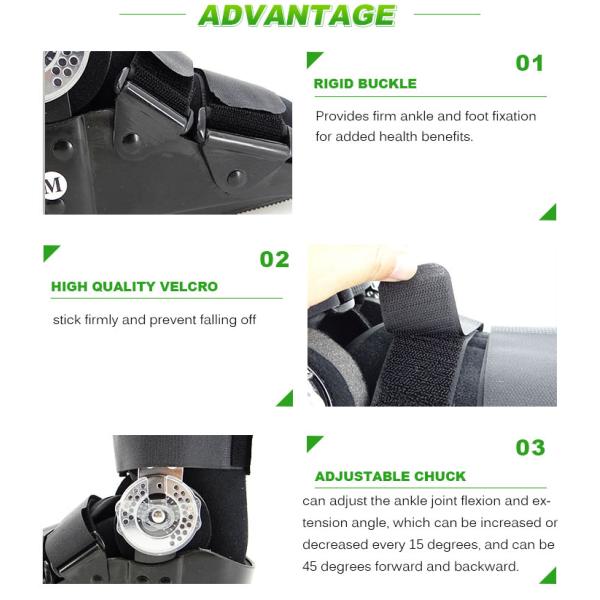 ADVANTAGE

M

01

RIGID BUCKLE

Provides firm ankle and foot fixation for added health benefits.

02

HIGH QUALITY VELCRO

stick firmly and prevent falling off

03

ADJUSTABLE CHUCK

can adjust the ankle joint flexion and extension angle, which can be increased or decreased every 15 degrees, and can be 45 degrees forward and backward.