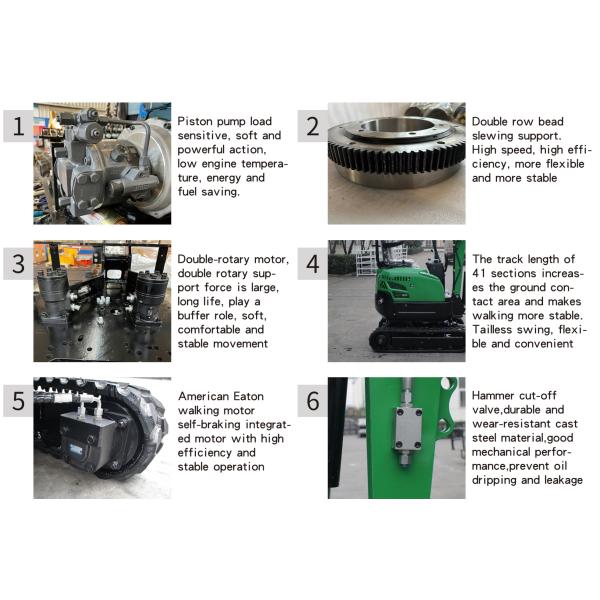 1

Piston pump load sensitive, soft and powerful action, low engine temperature, energy and fuel saving.

2

Double row bead slewing support. High speed, high efficiency, more flexible and more stable

3

Double-rotary motor, double rotary support force is large, long life, play a buffer role, soft, comfortable and stable movement

4

The track length of 41 sections increases the ground contact area and makes walking more stable. Tailless swing, flexible and convenient

5

American Eaton walking motor self-braking integrated motor with high efficiency and stable operation

6

Hammer cut-off valve,durable and wear-resistant cast steel material,good mechanical performance,prevent oil dripping and leakage