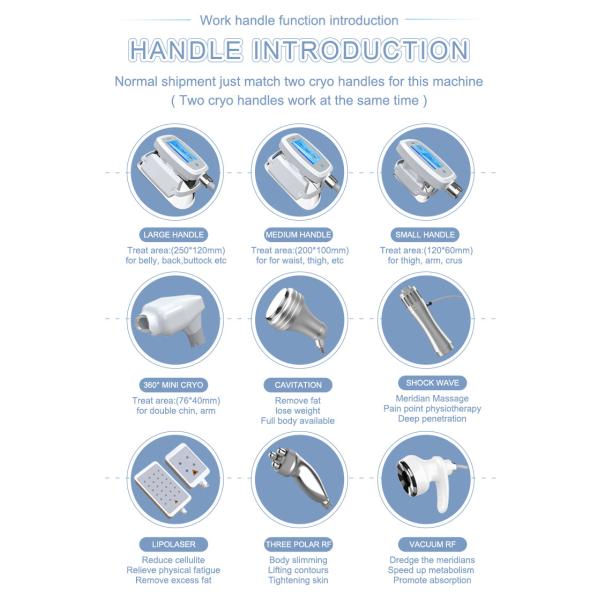 Work handle function introduction

HANDLE INTRODUCTION

Normal shipment just match two cryo handles for this machine
( Two cryo handles work at the same time )

LARGE HANDLE
Treat area:(250*120mm)
for belly, back,buttock etc

MEDIUM HANDLE
Treat area:(200*100mm)
for for waist, thigh, etc

SMALL HANDLE
Treat area:(120*60mm)
for thigh, arm, crus

360° MINI CRYO
Treat area:(76*40mm)
for double chin, arm

CAVITATION
Remove fat
lose weight
Full body available

SHOCK WAVE
Meridian Massage
Pain point physiotherapy
Deep penetration

LIPOLASER
Reduce cellulite
Relieve physical fatigue
Remove excess fat

THREE POLAR RF
Body slimming
Lifting contours
Tightening skin

VACUUM RF
Dredge the meridians
Speed up metabolism
Promote absorption