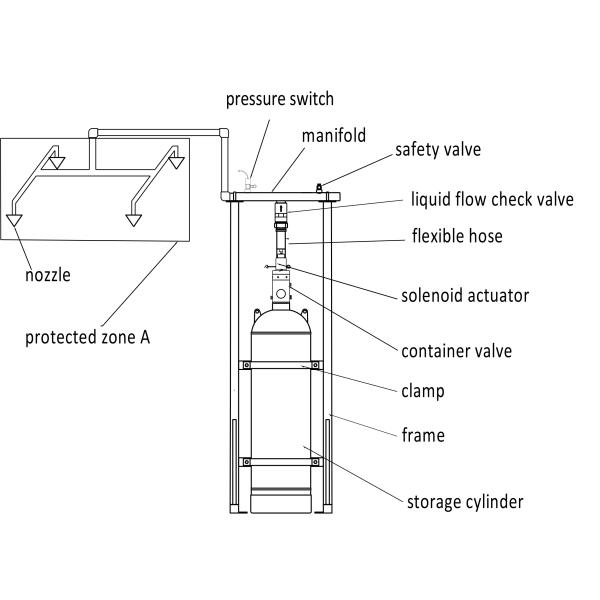 pressure switch
manifold
safety valve
liquid flow check valve
flexible hose
nozzle
solenoid actuator
protected zone A
container valve
clamp
frame
storage cylinder