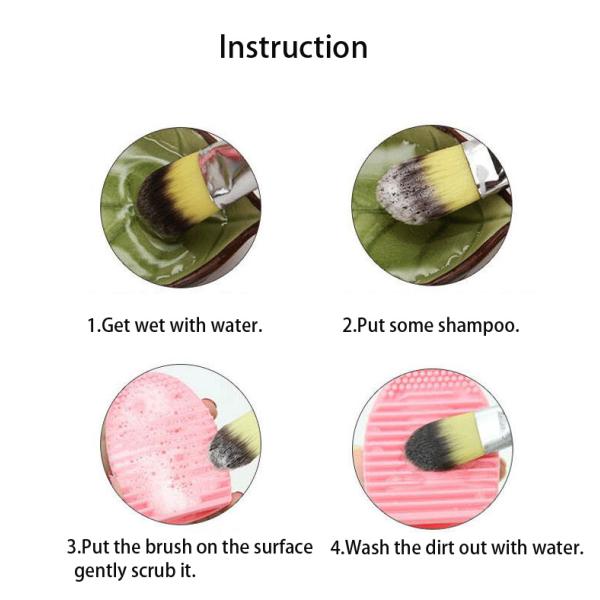 Instruction

1.Get wet with water.

2.Put some shampoo.

3.Put the brush on the surface gently scrub it.

4.Wash the dirt out with water.