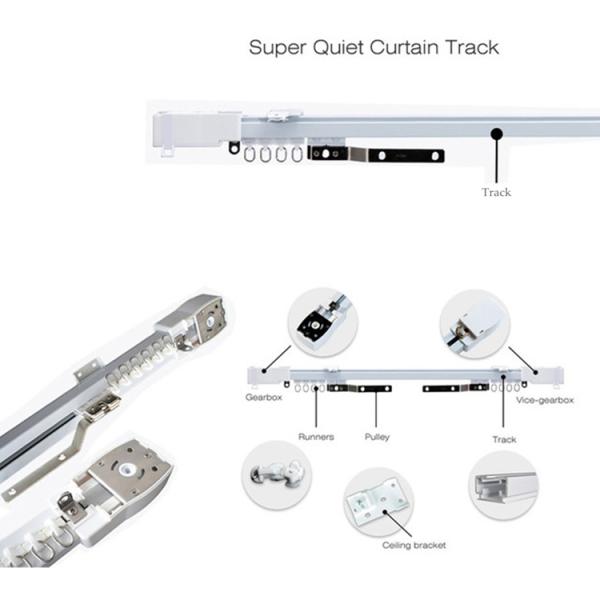 Super Quiet Curtain Track

Track

Gearbox

Vice-gearbox

Runners

Pulley

Track

Ceiling bracket