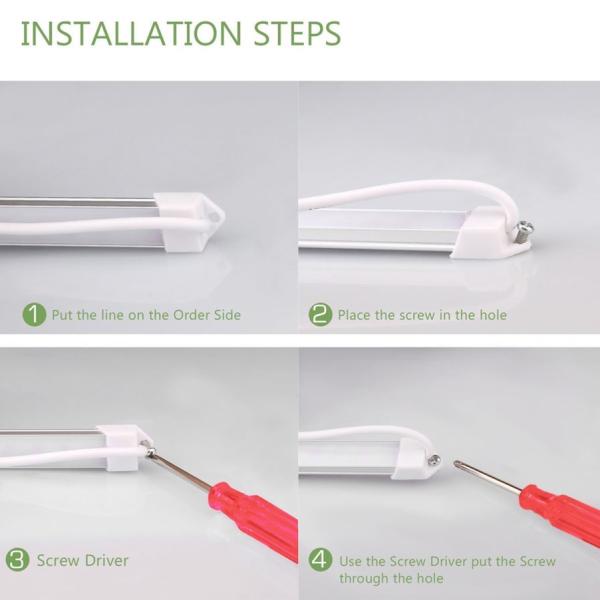 INSTALLATION STEPS

1 Put the line on the Order Side

2 Place the screw in the hole

3 Screw Driver

4 Use the Screw Driver put the Screw through the hole