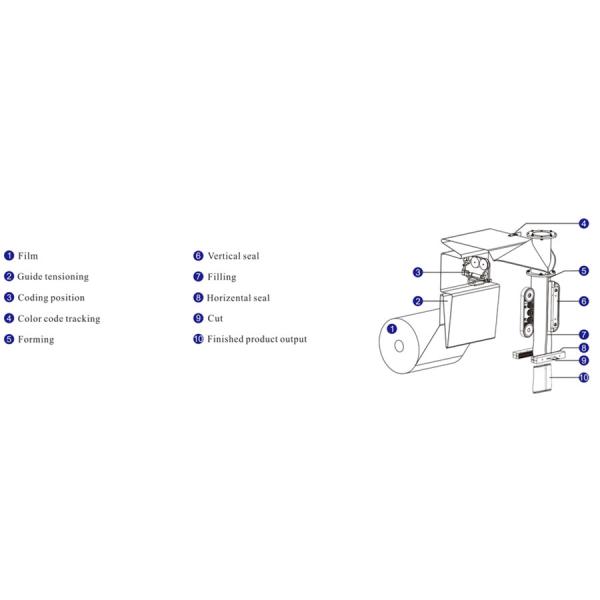 1 Film
2 Guide tensioning
3 Coding position
4 Color code tracking
5 Forming

6 Vertical seal
7 Filling
8 Horizental seal
9 Cut
10 Finished product output

4
3
5
2
6
1
7
8
9
10