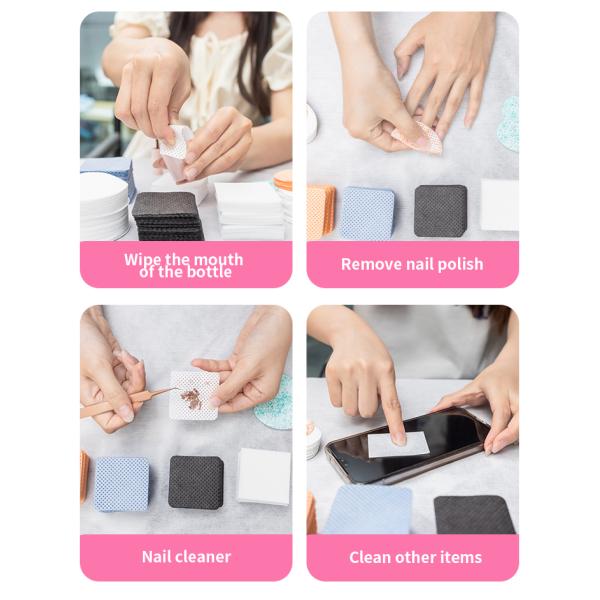 Wipe the mouth of the bottle

Remove nail polish

Nail cleaner

Clean other items