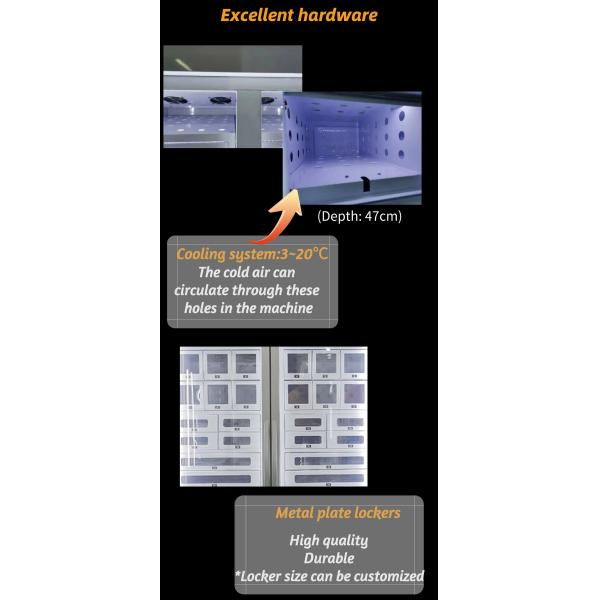 Excellent hardware

(Depth: 47cm)

Cooling system:3~20°C
The cold air can circulate through these holes in the machine

Metal plate lockers

High quality
Durable
*Locker size can be customized