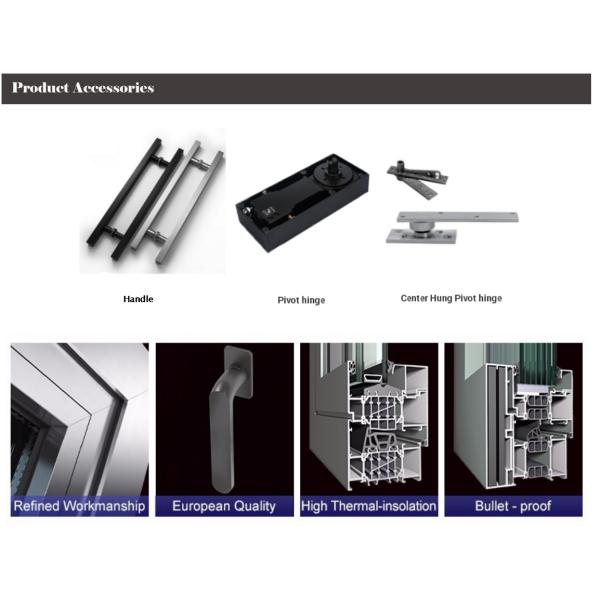 Product Accessories

Handle

Pivot hinge

Center Hung Pivot hinge

Refined Workmanship

European Quality

High Thermal-insolation

Bullet - proof