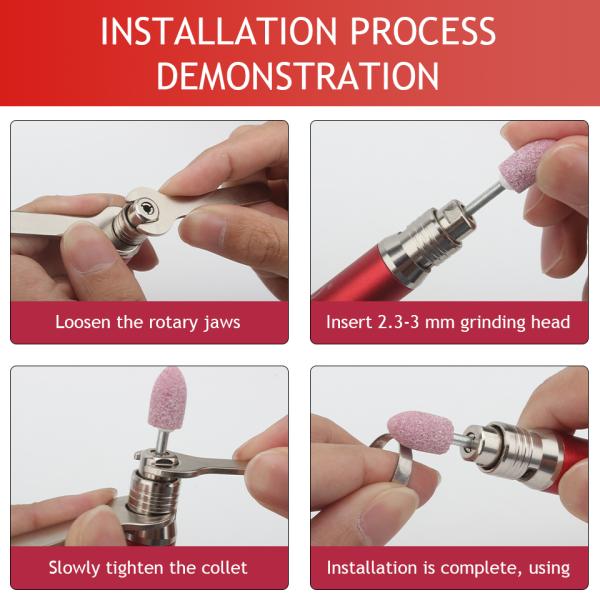 INSTALLATION PROCESS DEMONSTRATION

Loosen the rotary jaws

Insert 2.3-3 mm grinding head

Slowly tighten the collet

Installation is complete, using