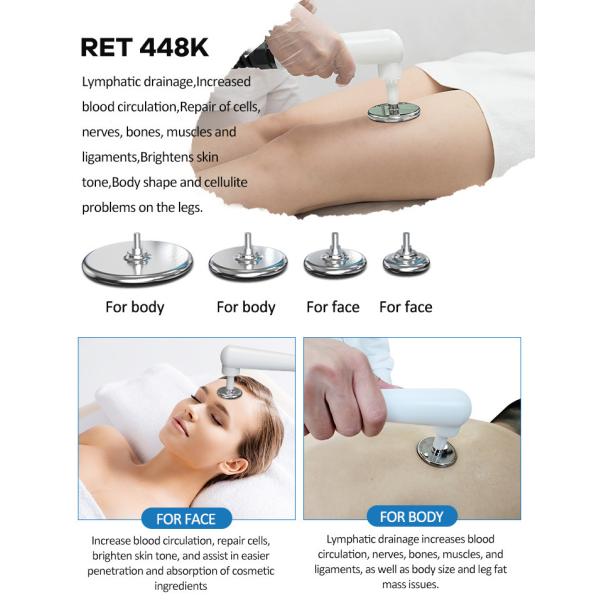 RET 448K

Lymphatic drainage,Increased blood circulation,Repair of cells, nerves, bones, muscles and ligaments,Brightens skin tone,Body shape and cellulite problems on the legs.

For body For body For face For face

FOR FACE

Increase blood circulation, repair cells, brighten skin tone, and assist in easier penetration and absorption of cosmetic ingredients

FOR BODY

Lymphatic drainage increases blood circulation, nerves, bones, muscles, and ligaments, as well as body size and leg fat mass issues.