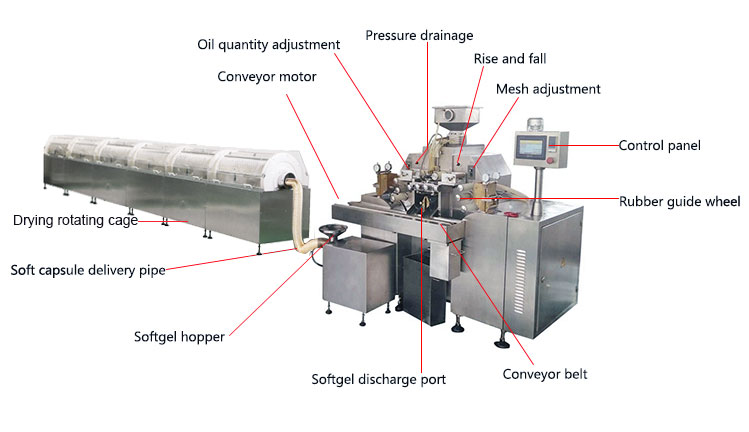 Oil quantity adjustment
Pressure drainage
Rise and fall
Conveyor motor
Mesh adjustment
Control panel
Rubber guide wheel
Drying rotating cage
Soft capsule delivery pipe
Softgel hopper
Softgel discharge port
Conveyor belt