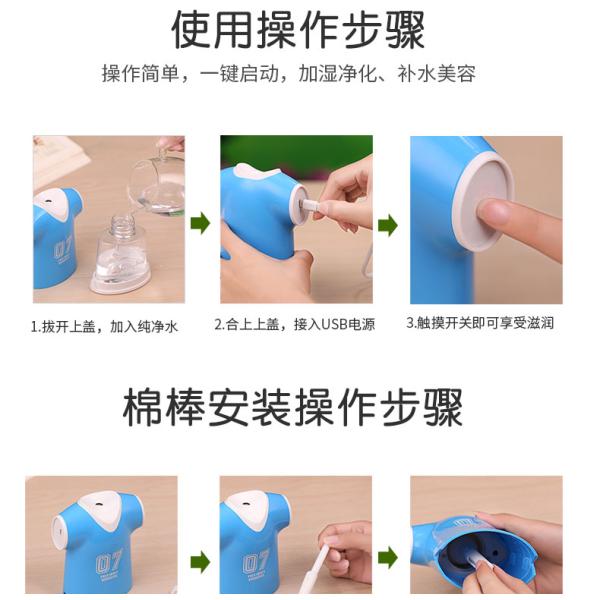 使用操作步骤

操作简单，一键启动，加湿净化、补水美容

07

1.拔开上盖，加入纯净水

2.合上上盖，接入USB电源

3.触摸开关即可享受滋润

棉棒安装操作步骤

07

07