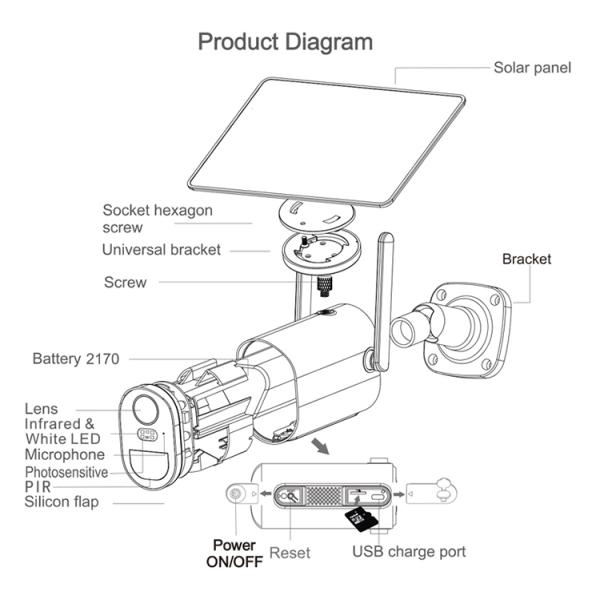 Product Diagram

Solar panel

Socket hexagon screw

Universal bracket

Screw

Bracket

Battery 2170

Lens

Infrared & White LED

Microphone

Photosensitive

PIR

Silicon flap

Power ON/OFF

Reset

USB charge port