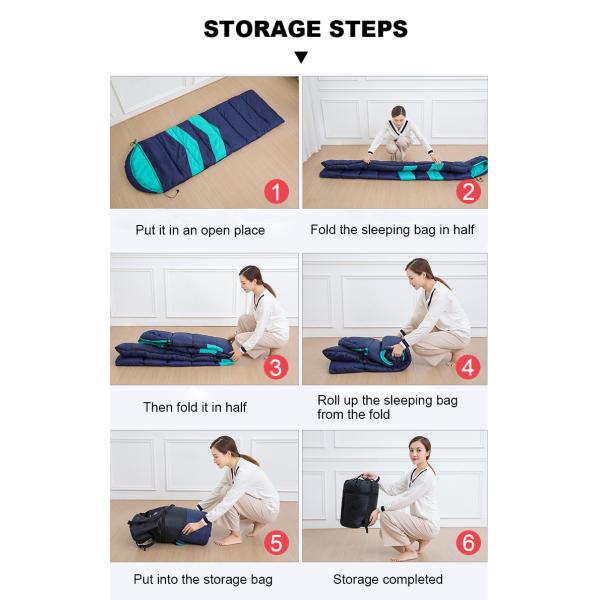 STORAGE STEPS

1

Put it in an open place

2

Fold the sleeping bag in half

3

Then fold it in half

4

Roll up the sleeping bag from the fold

5

Put into the storage bag

6

Storage completed