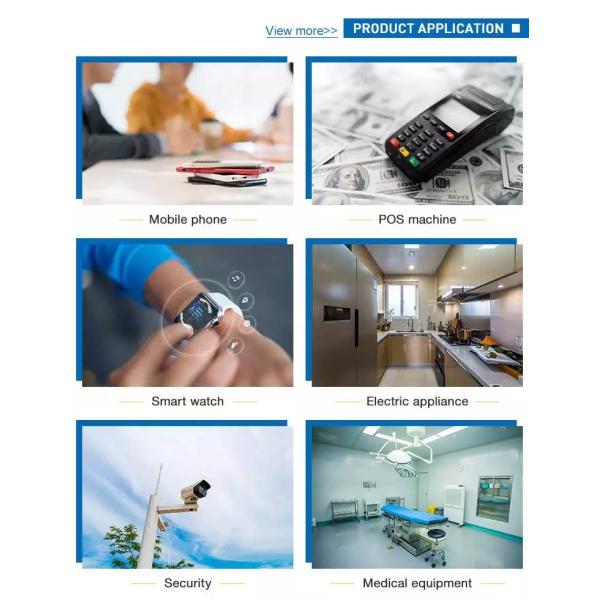 View more>> PRODUCT APPLICATION

Mobile phone

POS machine

Smart watch

Electric appliance

Security

Medical equipment