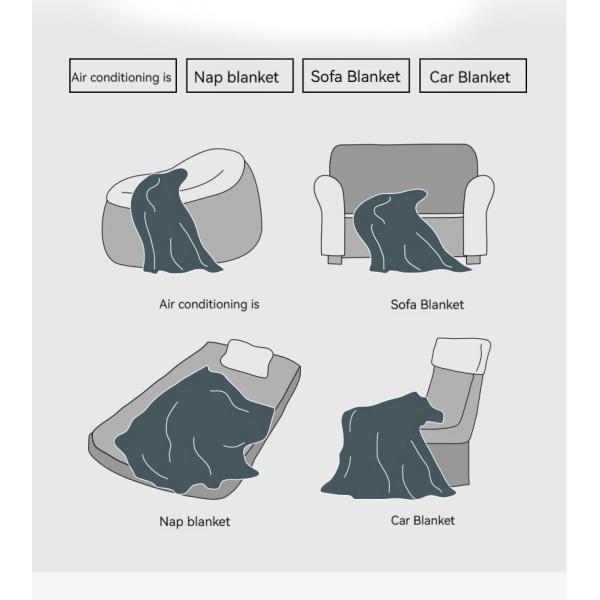 Air conditioning is
Nap blanket
Sofa Blanket
Car Blanket

Air conditioning is

Sofa Blanket

Nap blanket

Car Blanket