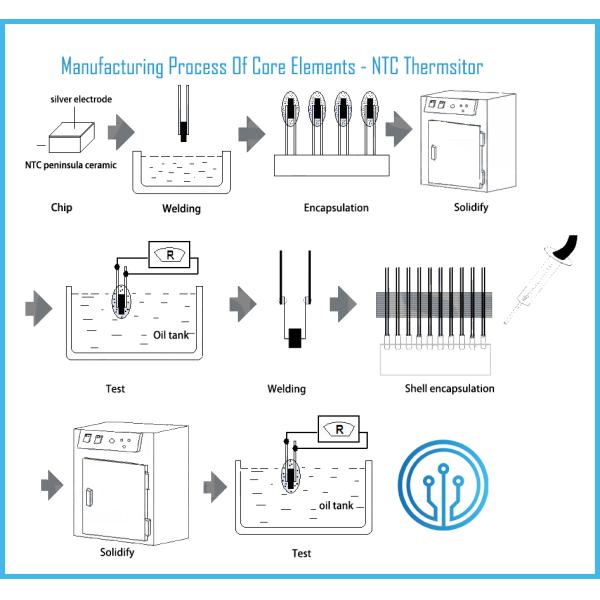 Manufacturing Process Of Core Elements - NTC Thermsitor

silver electrode

NTC peninsula ceramic

Chip

Welding

Encapsulation

Solidify

R

Oil tank

Test

Welding

Shell encapsulation

Solidify

R

oil tank

Test