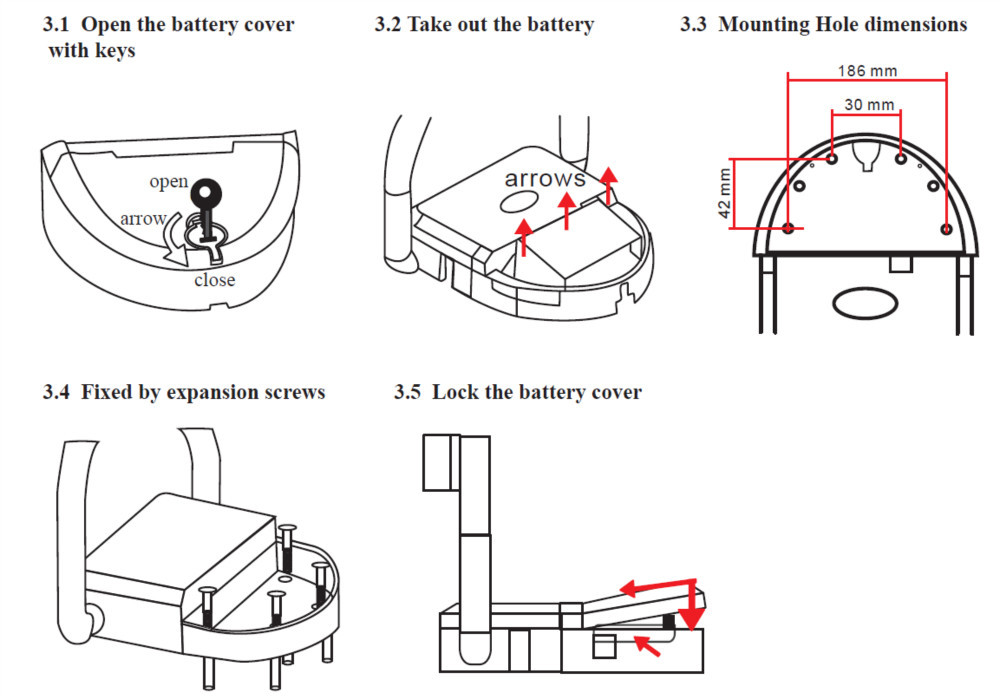 3.1 Open the battery cover with keys

open
arrow
close

3.2 Take out the battery

arrows

3.3 Mounting Hole dimensions

186 mm
30 mm
42 mm

3.4 Fixed by expansion screws

3.5 Lock the battery cover