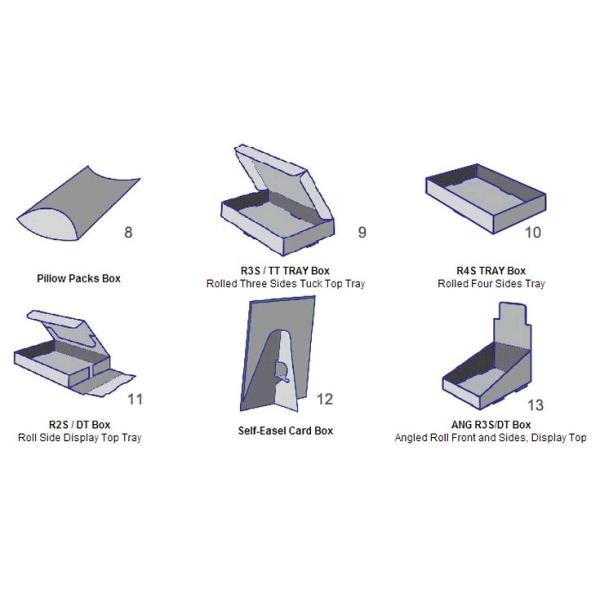 8

Pillow Packs Box

9

R3S / TT TRAY Box
Rolled Three Sides Tuck Top Tray

10

R4S TRAY Box
Rolled Four Sides Tray

11

R2S / DT Box
Roll Side Display Top Tray

12

Self-Easel Card Box

13

ANG R3S/DT Box
Angled Roll Front and Sides, Display Top