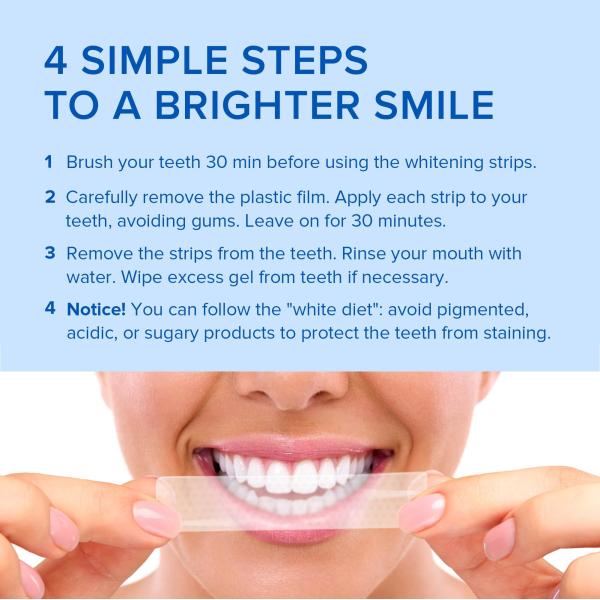 4 SIMPLE STEPS TO A BRIGHTER SMILE

1 Brush your teeth 30 min before using the whitening strips.

2 Carefully remove the plastic film. Apply each strip to your teeth, avoiding gums. Leave on for 30 minutes.

3 Remove the strips from the teeth. Rinse your mouth with water. Wipe excess gel from teeth if necessary.

4 Notice! You can follow the "white diet": avoid pigmented, acidic, or sugary products to protect the teeth from staining.