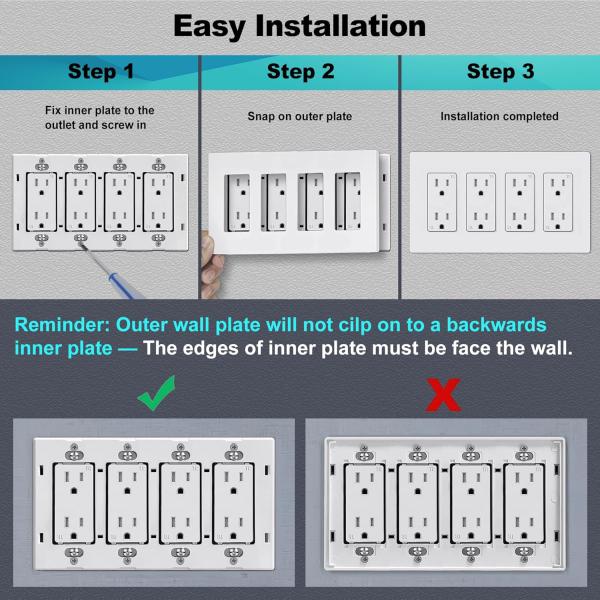 Easy Installation

Step 1

Fix inner plate to the outlet and screw in

Step 2

Snap on outer plate

Step 3

Installation completed

Reminder: Outer wall plate will not cilp on to a backwards inner plate — The edges of inner plate must be face the wall.