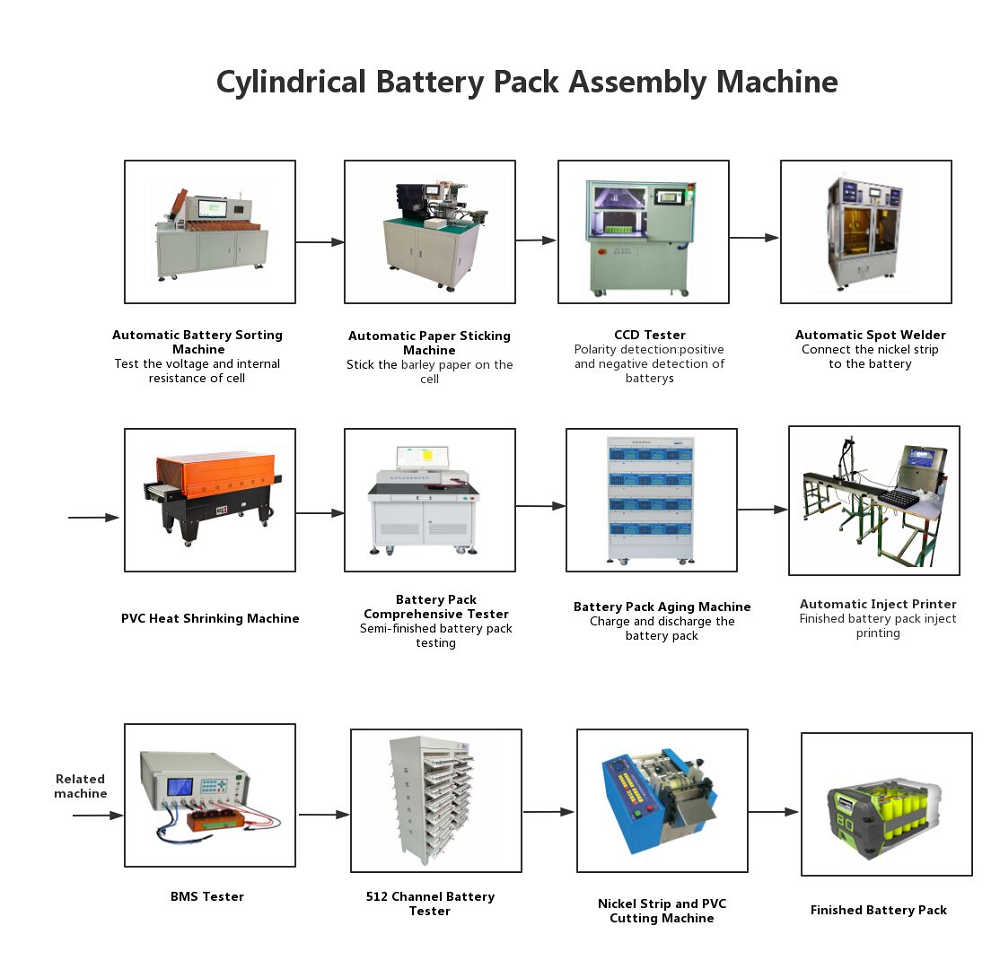 Cylindrical Battery Pack Assembly Machine

Automatic Battery Sorting Machine
Test the voltage and internal resistance of cell

Automatic Paper Sticking Machine
Stick the barley paper on the cell

CCD Tester
Polarity detection:positive and negative detection of batterys

Automatic Spot Welder
Connect the nickel strip to the battery

PVC Heat Shrinking Machine

Battery Pack Comprehensive Tester
Semi-finished battery pack testing

Battery Pack Aging Machine
Charge and discharge the battery pack

Automatic Inject Printer
Finished battery pack inject printing

Related machine

BMS Tester

512 Channel Battery Tester

Nickel Strip and PVC Cutting Machine

Finished Battery Pack